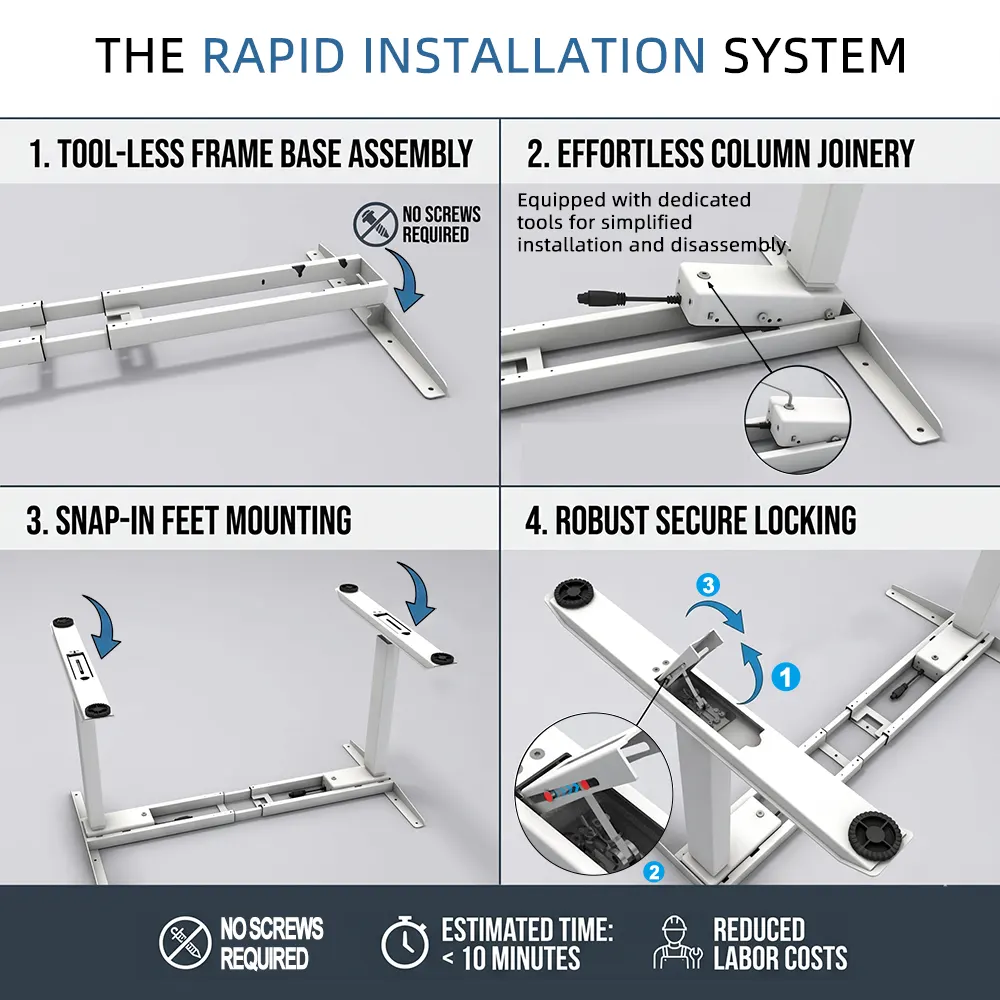 THE RAPID INSTALLATION SYSTEM

1. TOOL-LESS FRAME BASE ASSEMBLY

NO SCREWS REQUIRED

2. EFFORTLESS COLUMN JOINERY

Equipped with dedicated tools for simplified installation and disassembly.

3. SNAP-IN FEET MOUNTING

4. ROBUST SECURE LOCKING

3

1

2

NO SCREWS REQUIRED

ESTIMATED TIME: < 10 MINUTES

REDUCED LABOR COSTS