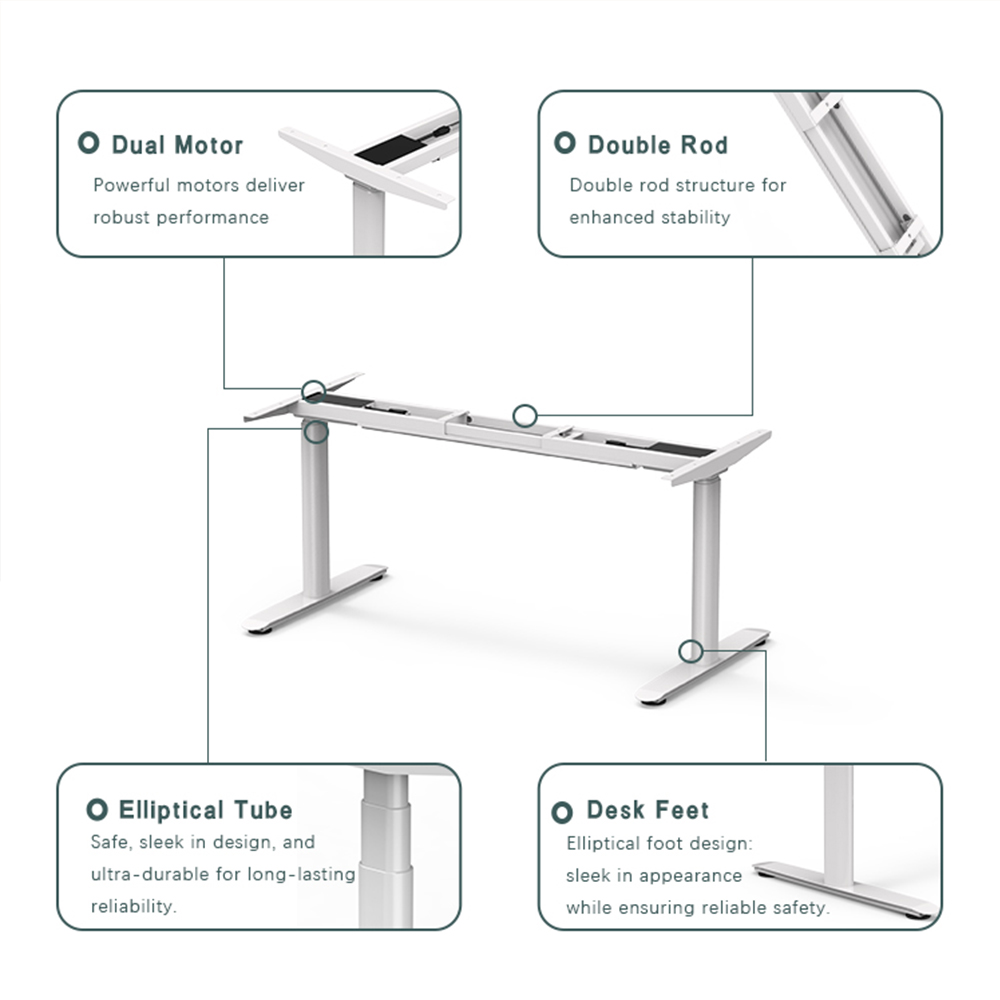 Dual Motor
Powerful motors deliver robust performance

Double Rod
Double rod structure for enhanced stability

Elliptical Tube
Safe, sleek in design, and ultra-durable for long-lasting reliability.

Desk Feet
Elliptical foot design: sleek in appearance while ensuring reliable safety.