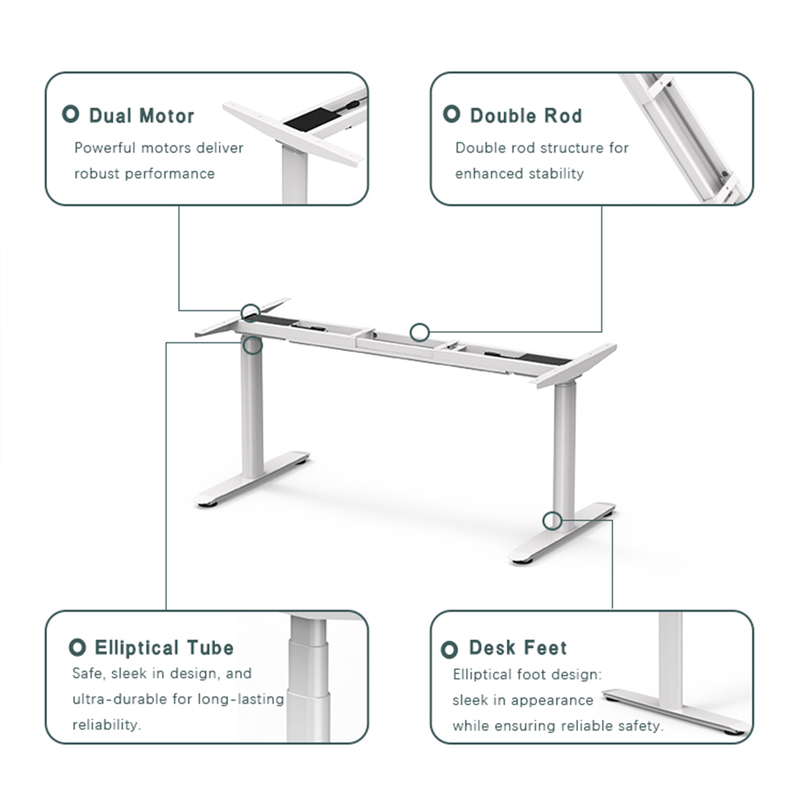 Dual Motor
Powerful motors deliver robust performance

Double Rod
Double rod structure for enhanced stability

Elliptical Tube
Safe, sleek in design, and ultra-durable for long-lasting reliability.

Desk Feet
Elliptical foot design: sleek in appearance while ensuring reliable safety.