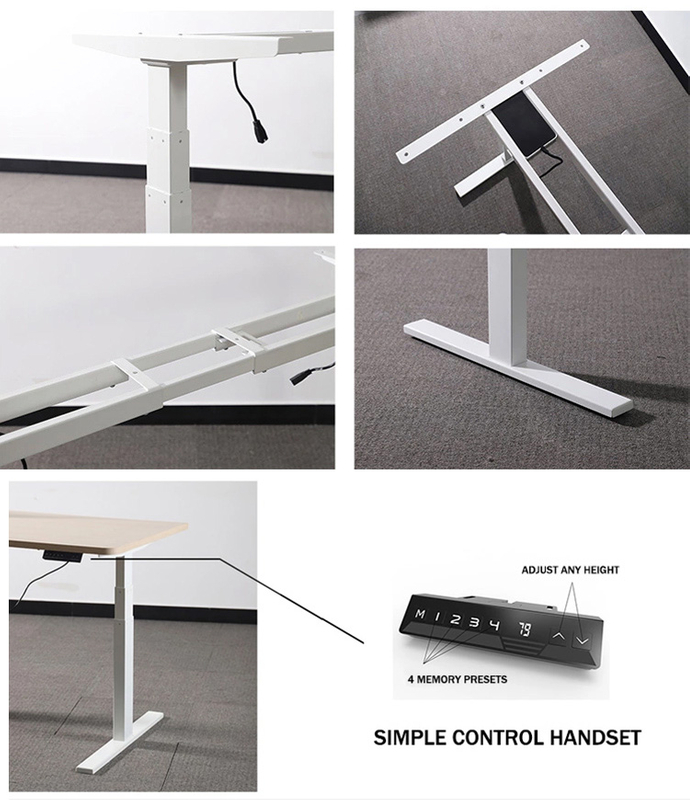 ADJUST ANY HEIGHT

M 1 2 3 4 79

4 MEMORY PRESETS

SIMPLE CONTROL HANDSET