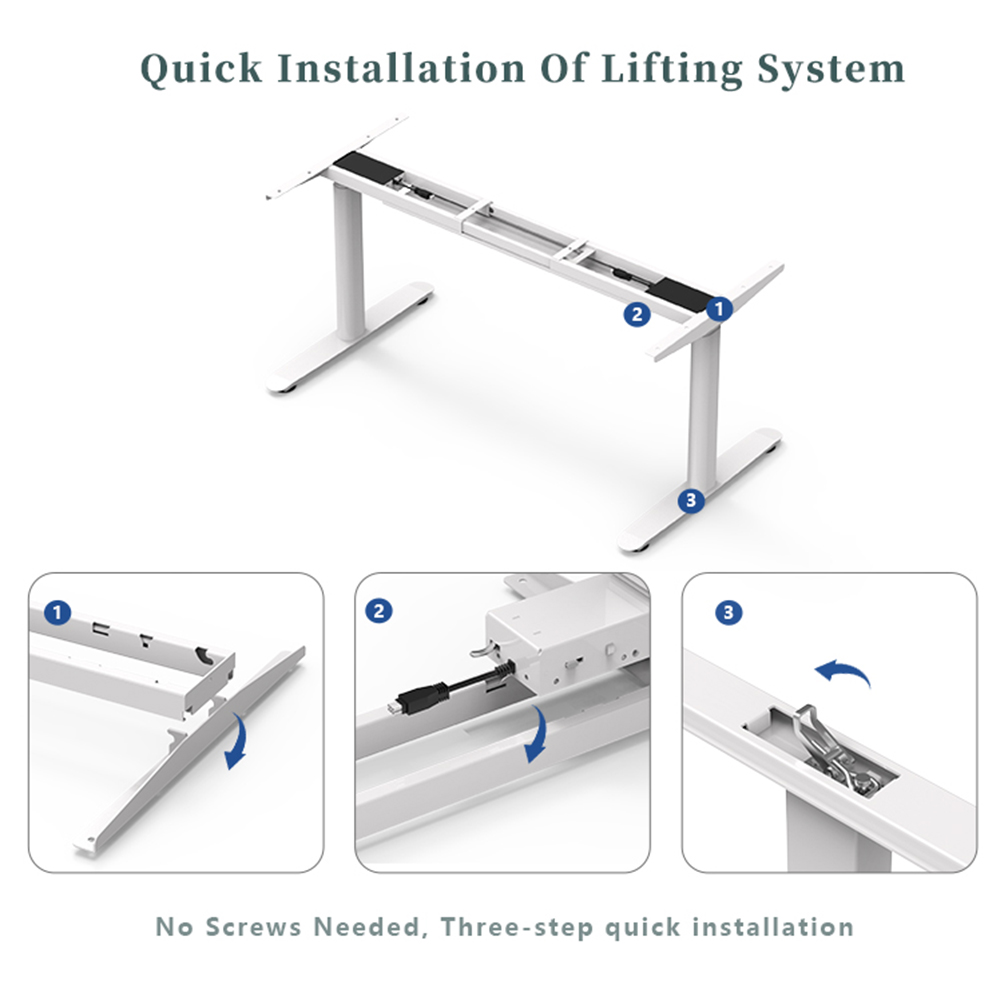 Quick Installation Of Lifting System

2
1
3

1

2

3

No Screws Needed, Three-step quick installation