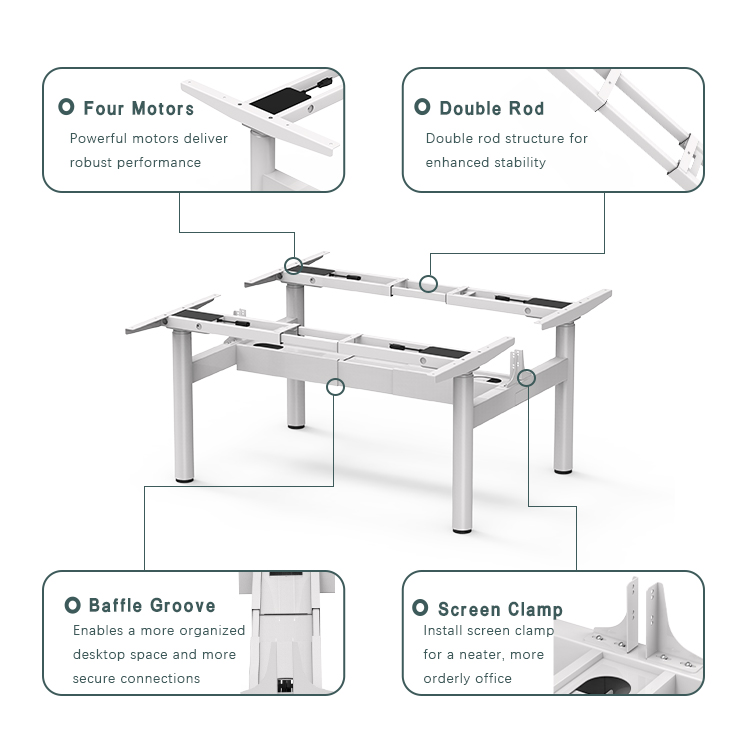 Four Motors
Powerful motors deliver robust performance

Double Rod
Double rod structure for enhanced stability

Baffle Groove
Enables a more organized desktop space and more secure connections

Screen Clamp
Install screen clamp for a neater, more orderly office