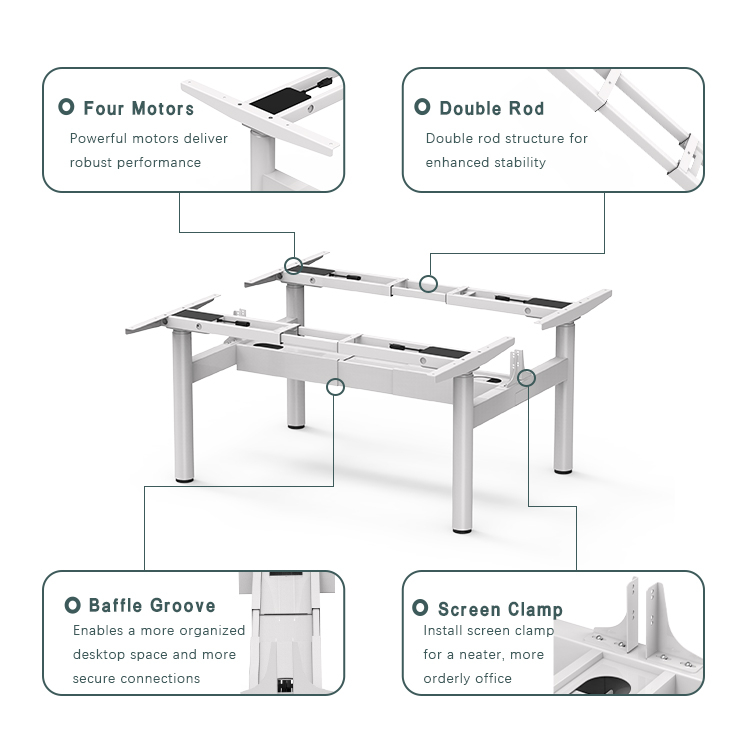 Four Motors
Powerful motors deliver robust performance

Double Rod
Double rod structure for enhanced stability

Baffle Groove
Enables a more organized desktop space and more secure connections

Screen Clamp
Install screen clamp for a neater, more orderly office