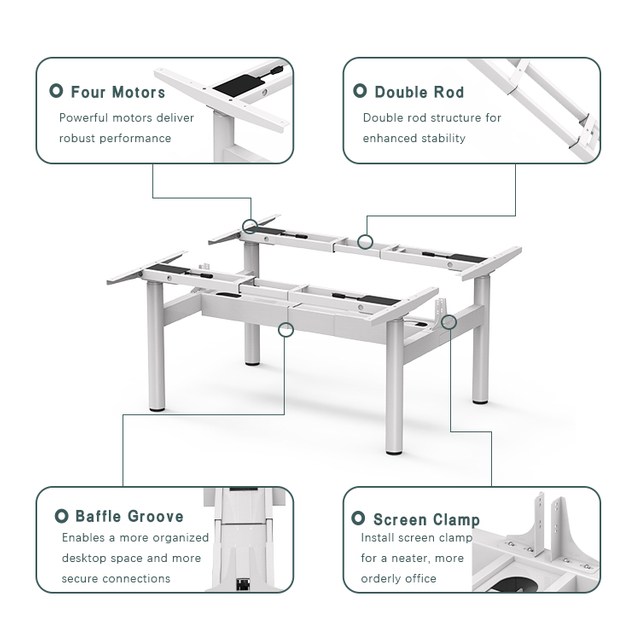 Four Motors

Powerful motors deliver robust performance

Double Rod

Double rod structure for enhanced stability

Baffle Groove

Enables a more organized desktop space and more secure connections

Screen Clamp

Install screen clamp for a neater, more orderly office