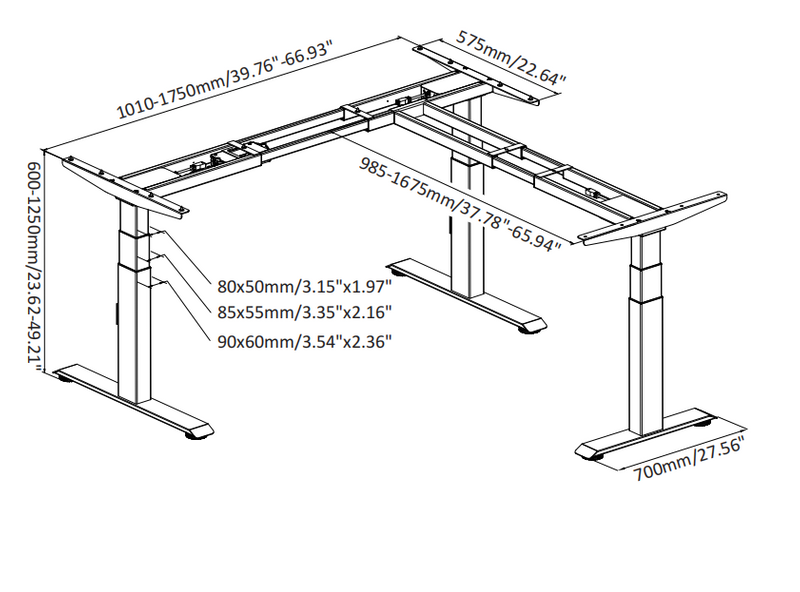 1010-1750mm/39.76"-66.93"

575mm/22.64"

600-1250mm/23.62-49.21"

985-1675mm/37.78"-65.94"

80x50mm/3.15"x1.97"

85x55mm/3.35"x2.16"

90x60mm/3.54"x2.36"

700mm/27.56"