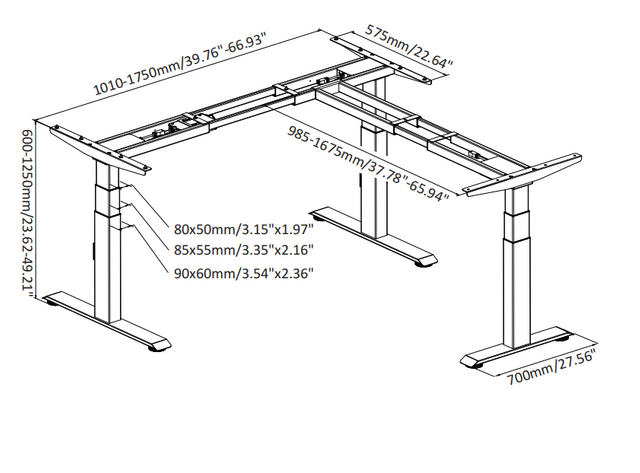 1010-1750mm/39.76"-66.93"

575mm/22.64"

985-1675mm/37.78"-65.94"

600-1250mm/23.62-49.21"

80x50mm/3.15"x1.97"

85x55mm/3.35"x2.16"

90x60mm/3.54"x2.36"

700mm/27.56"