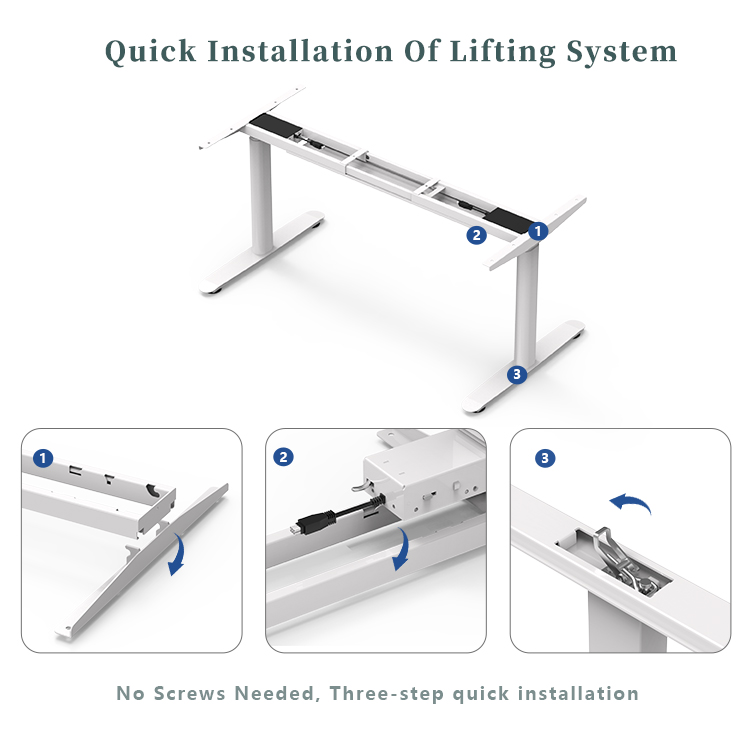 Quick Installation Of Lifting System

2
1
3

1

2

3

No Screws Needed, Three-step quick installation