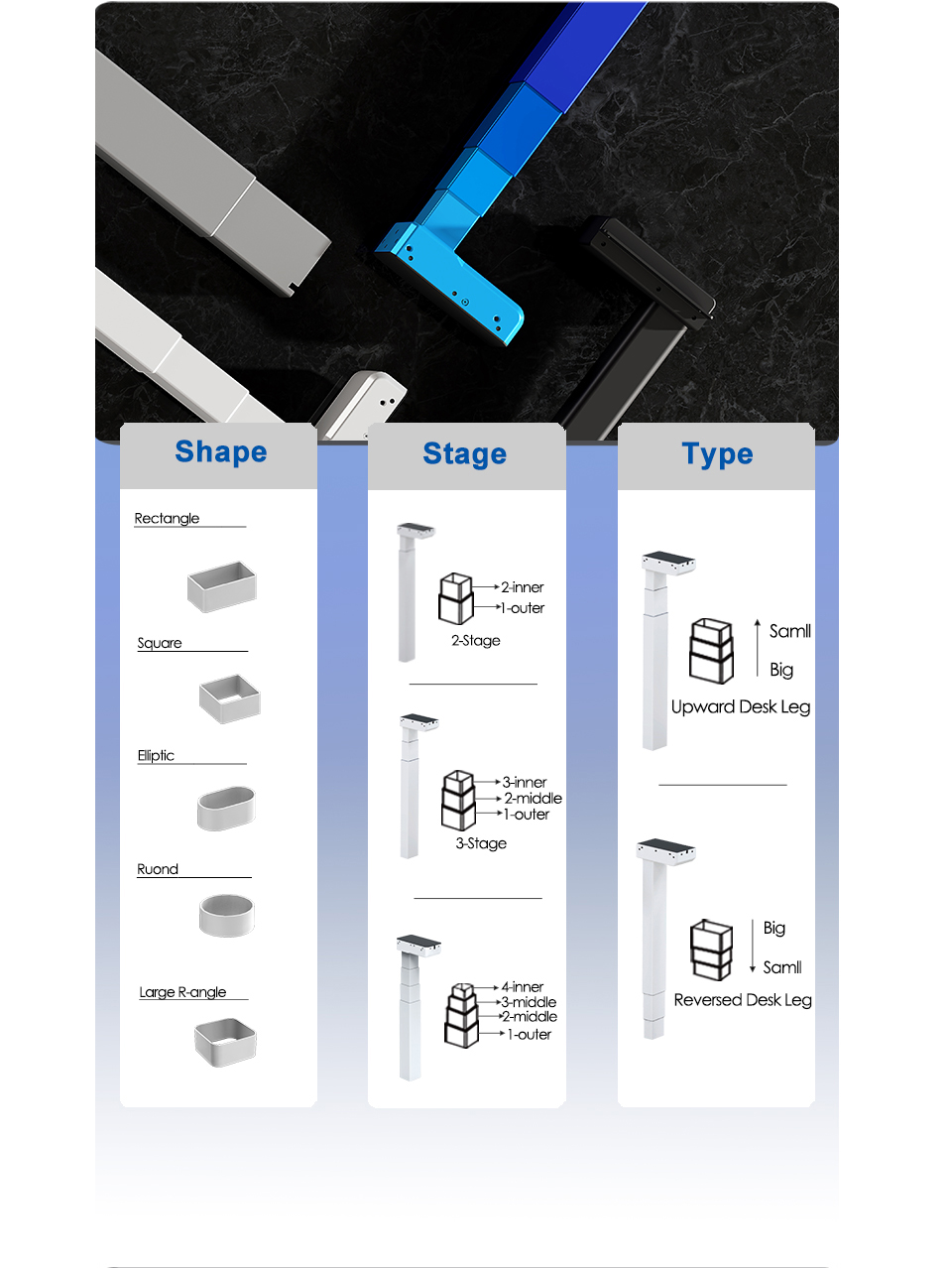 Shape

Rectangle

Square

Elliptic

Ruond

Large R-angle

Stage

2-inner
1-outer
2-Stage

3-inner
2-middle
1-outer
3-Stage

4-inner
3-middle
2-middle
1-outer

Type

Samll
Big
Upward Desk Leg

Big
Samll
Reversed Desk Leg