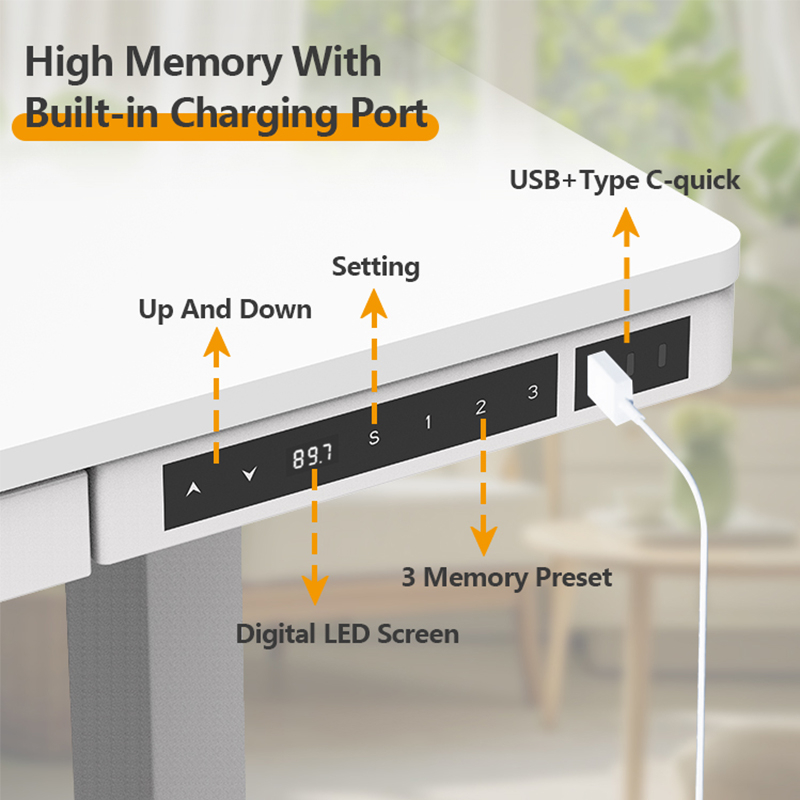 High Memory With
Built-in Charging Port

USB+Type C-quick

Setting

Up And Down

89.7 S 1 2 3

3 Memory Preset

Digital LED Screen