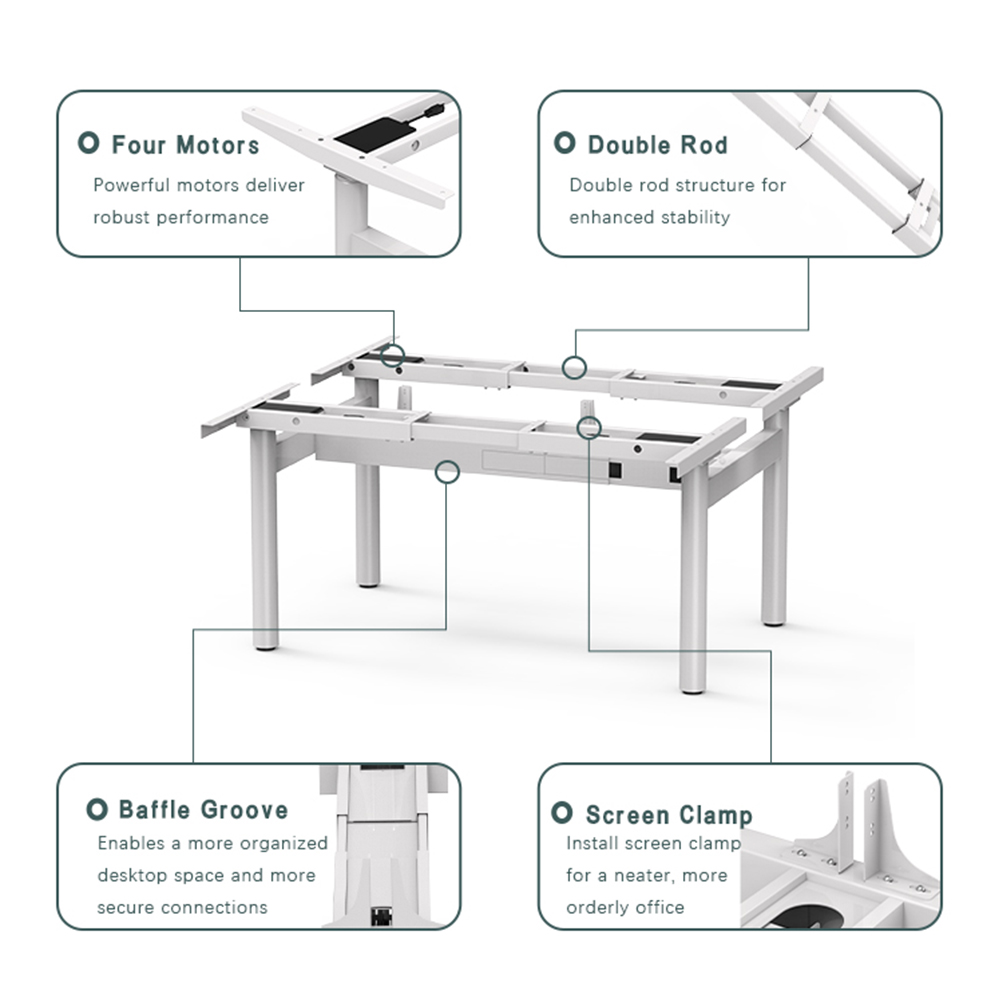 Four Motors
Powerful motors deliver robust performance

Double Rod
Double rod structure for enhanced stability

Baffle Groove
Enables a more organized desktop space and more secure connections

Screen Clamp
Install screen clamp for a neater, more orderly office