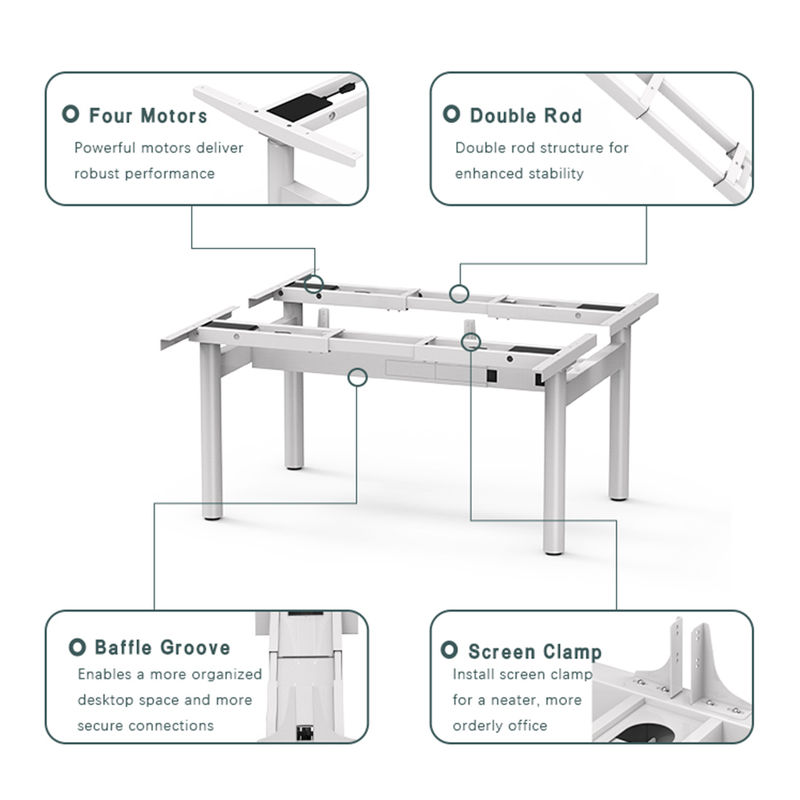 Four Motors
Powerful motors deliver robust performance

Double Rod
Double rod structure for enhanced stability

Baffle Groove
Enables a more organized desktop space and more secure connections

Screen Clamp
Install screen clamp for a neater, more orderly office