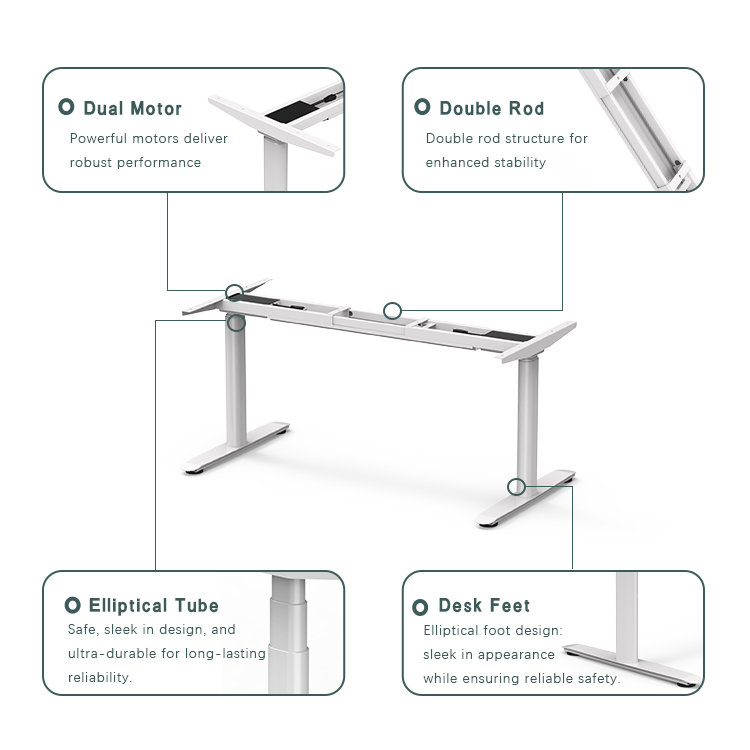 Dual Motor

Powerful motors deliver robust performance

Double Rod

Double rod structure for enhanced stability

Elliptical Tube

Safe, sleek in design, and ultra-durable for long-lasting reliability.

Desk Feet

Elliptical foot design: sleek in appearance while ensuring reliable safety.