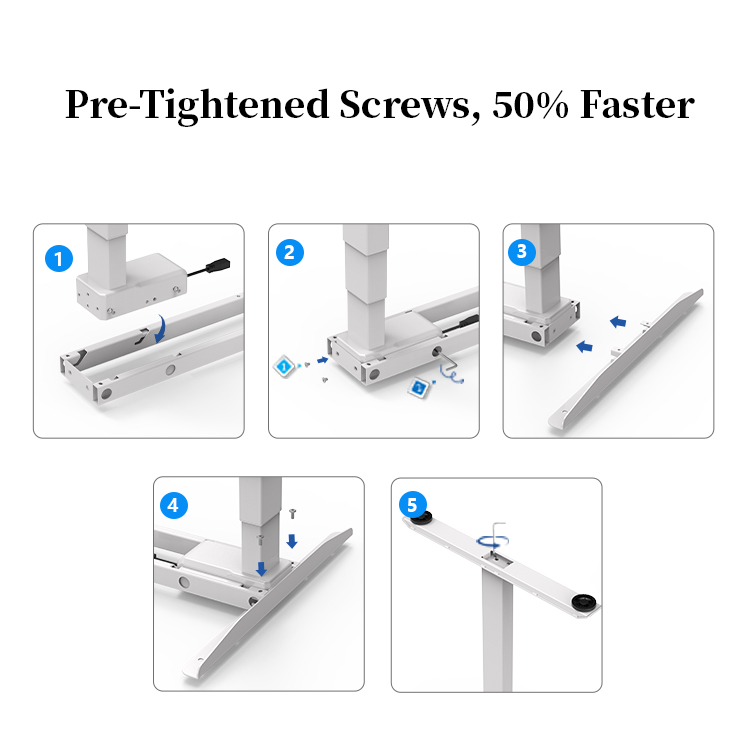 Pre-Tightened Screws, 50% Faster

1

2

1

2

3

4

5