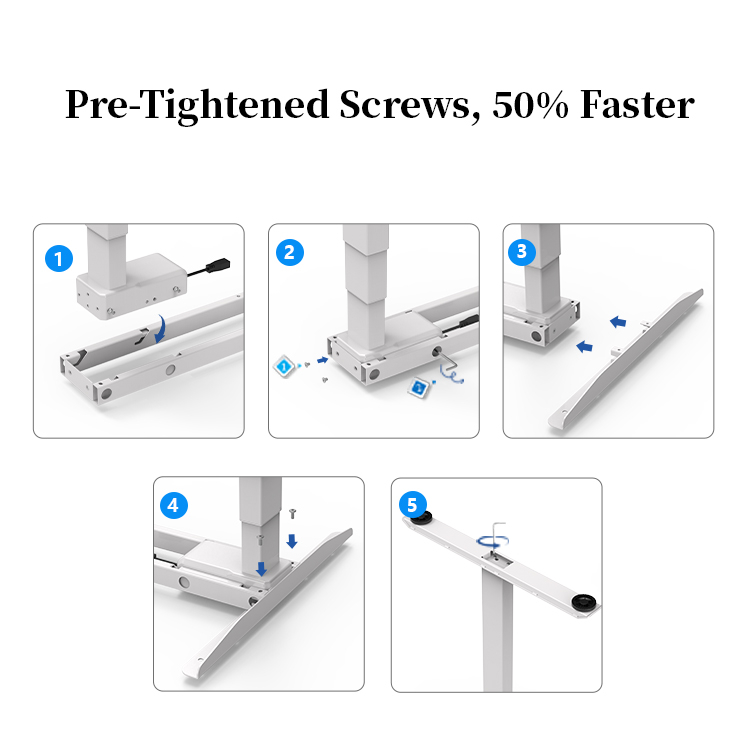 Pre-Tightened Screws, 50% Faster

1

2

1

2

3

4

5