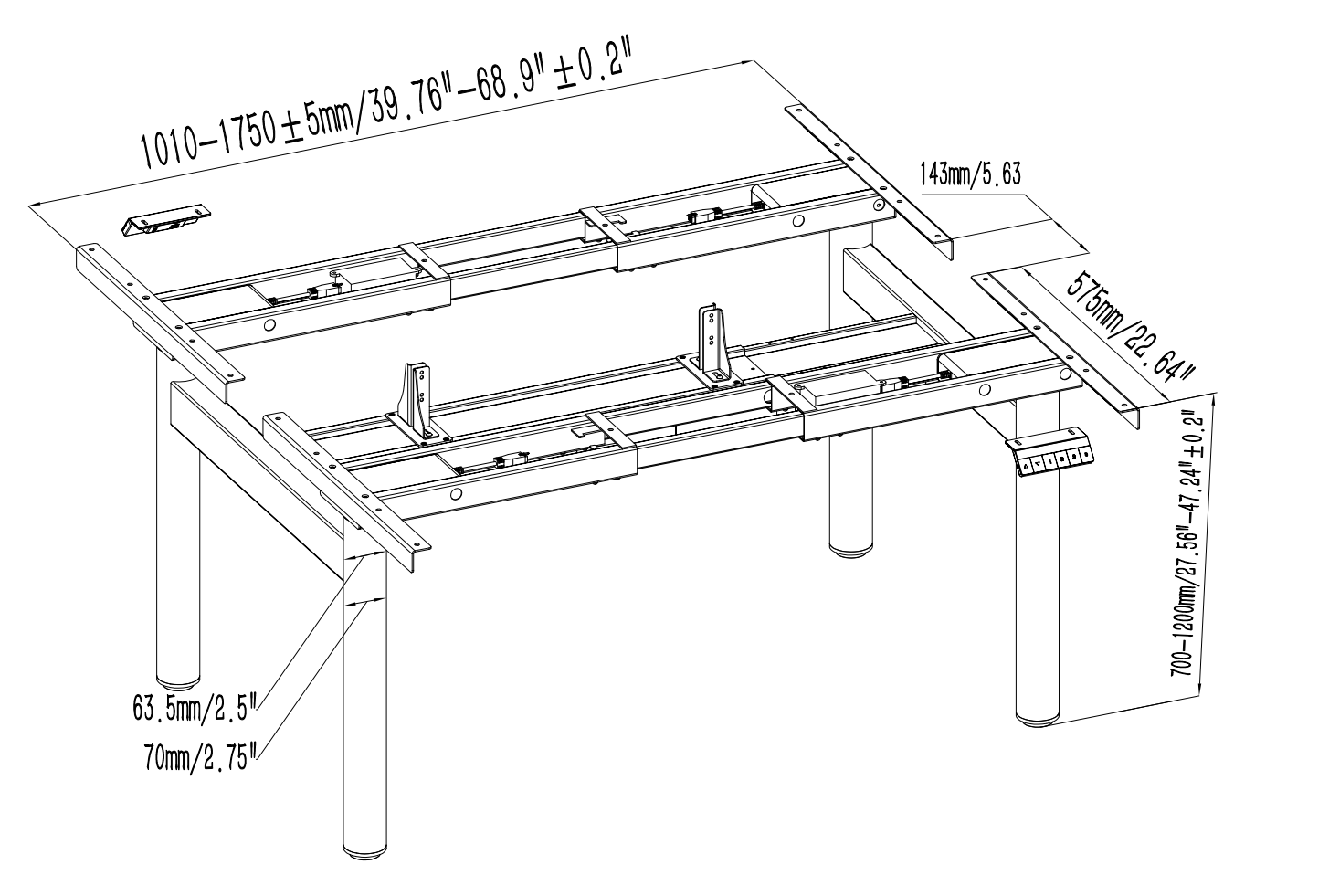 1010-1750±5mm/39.76"-68.9"±0.2"

143mm/5.63

575mm/22.64"

700-1200mm/27.56"-47.24"±0.2"

63.5mm/2.5"

70mm/2.75"