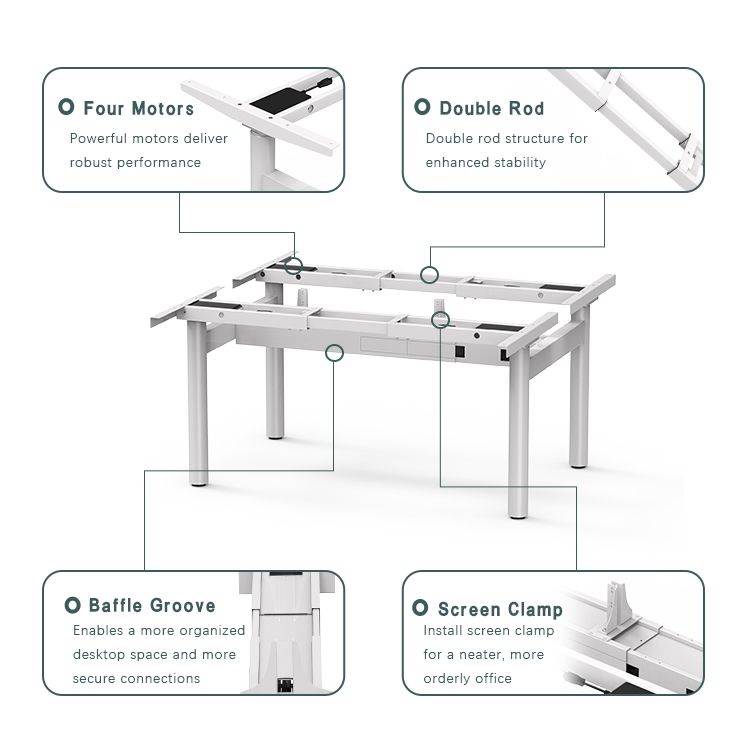 Four Motors
Powerful motors deliver robust performance

Double Rod
Double rod structure for enhanced stability

Baffle Groove
Enables a more organized desktop space and more secure connections

Screen Clamp
Install screen clamp for a neater, more orderly office