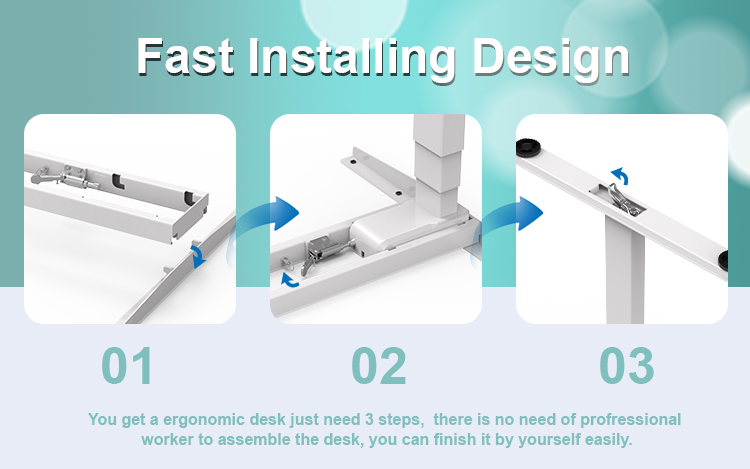 Fast Installing Design

01

02

03

You get a ergonomic desk just need 3 steps, there is no need of profressional worker to assemble the desk, you can finish it by yourself easily.